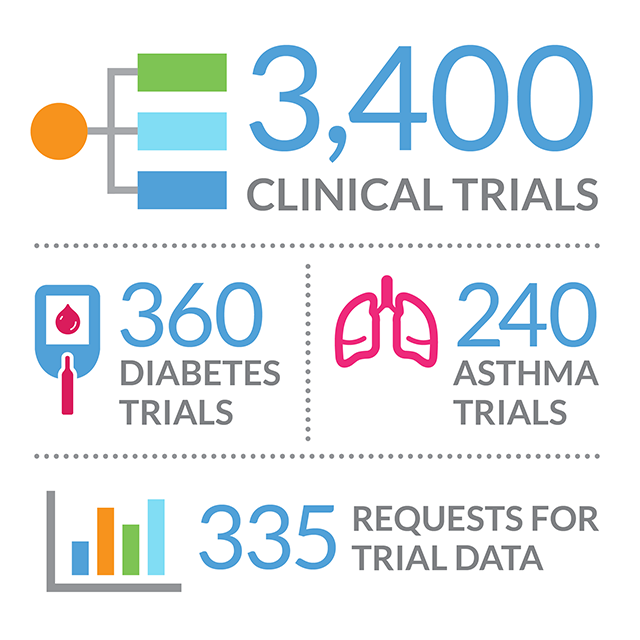 3,400
CLINICAL TRIALS

360
DIABETES TRIALS

240
ASTHMA TRIALS

335
REQUESTS FOR TRIAL DATA